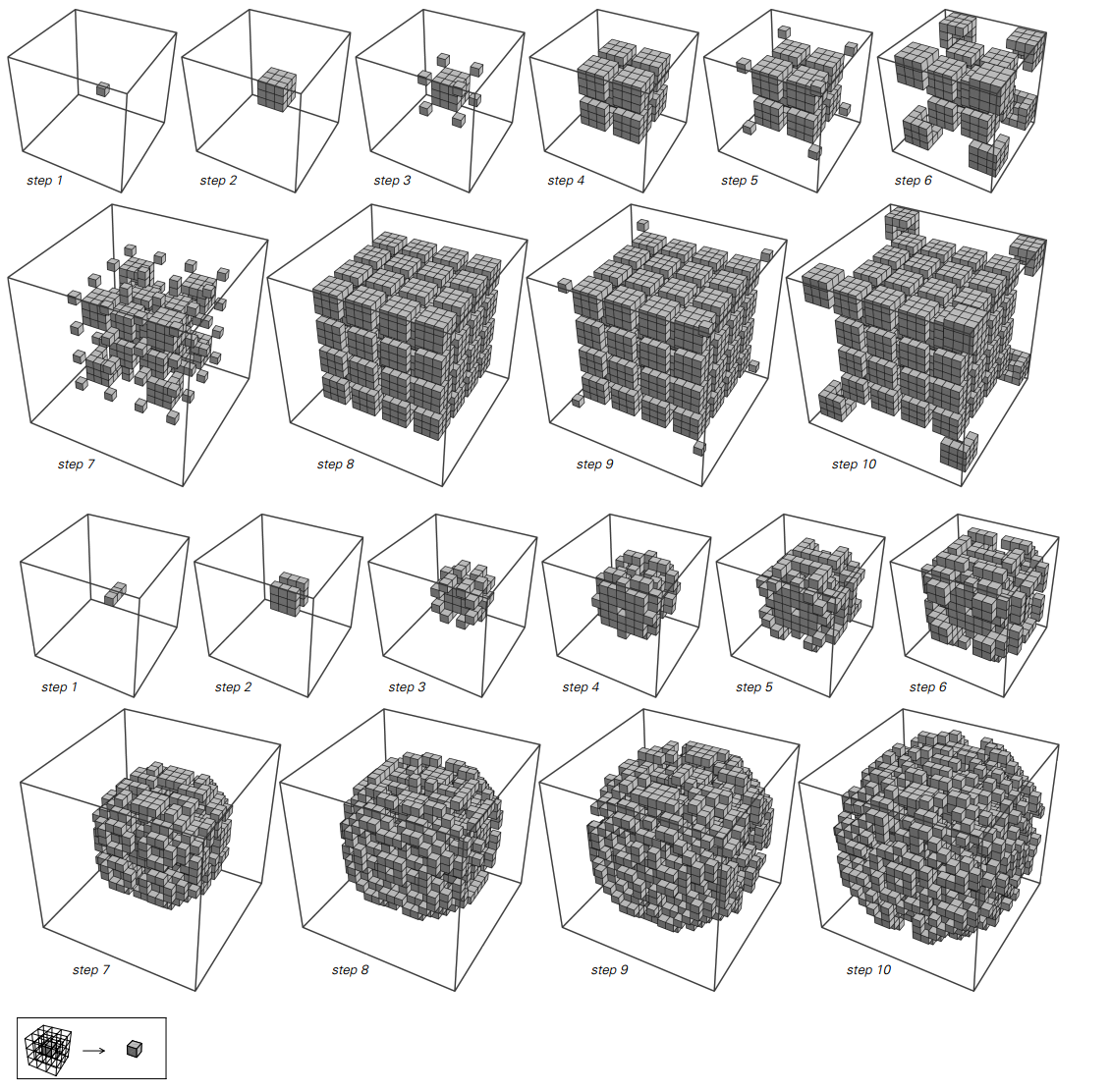 step 1
step 2
step 3
step 4
step 5
step 6
step 7
step 8
step 9
step 10

step 1
step 2
step 3
step 4
step 5
step 6
step 7
step 8
step 9
step 10